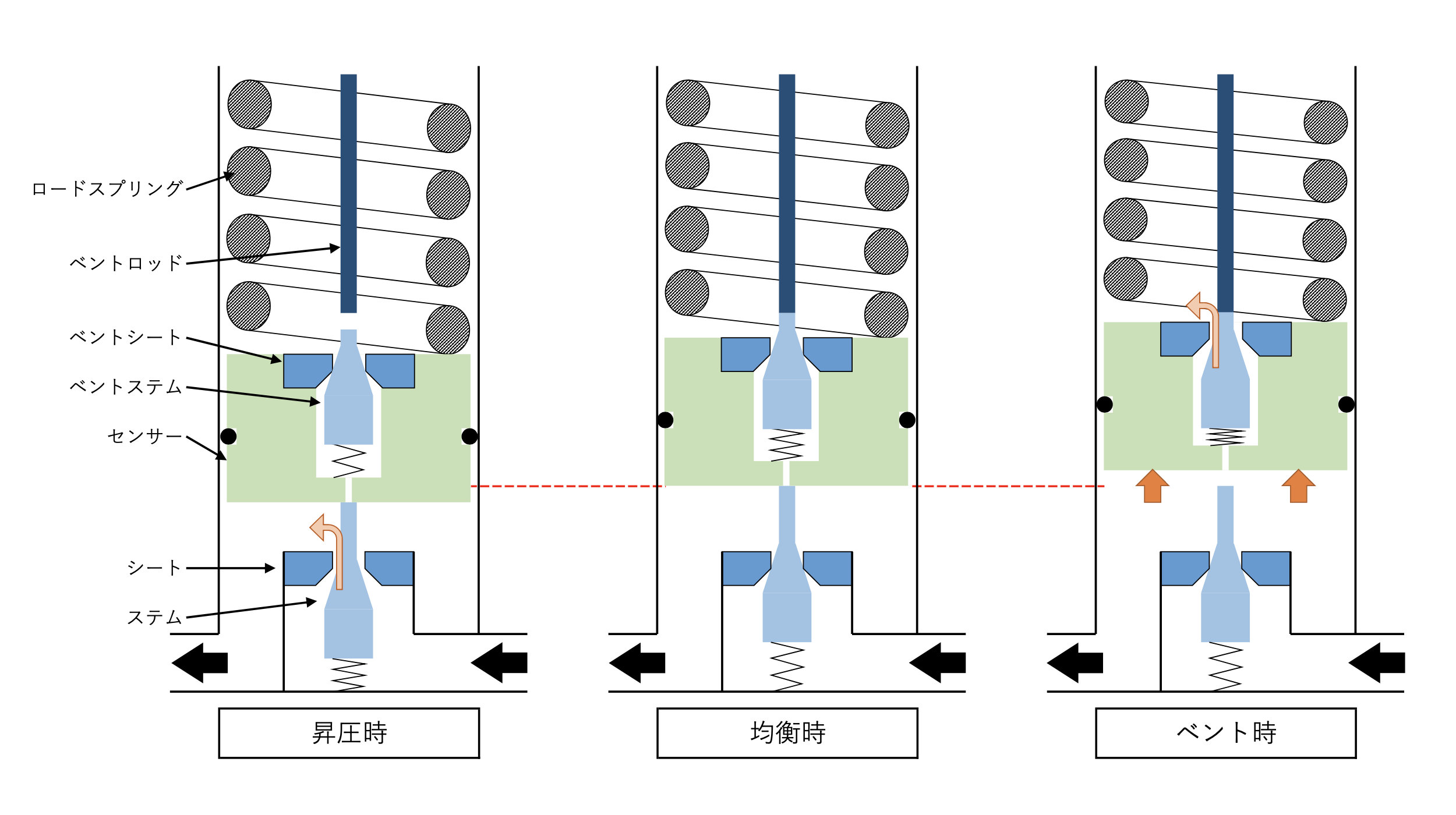 ロードスプリング
ベントロッド
ベントシート
ベントステム
センサー
シート
ステム

昇圧時

均衡時

ベント時